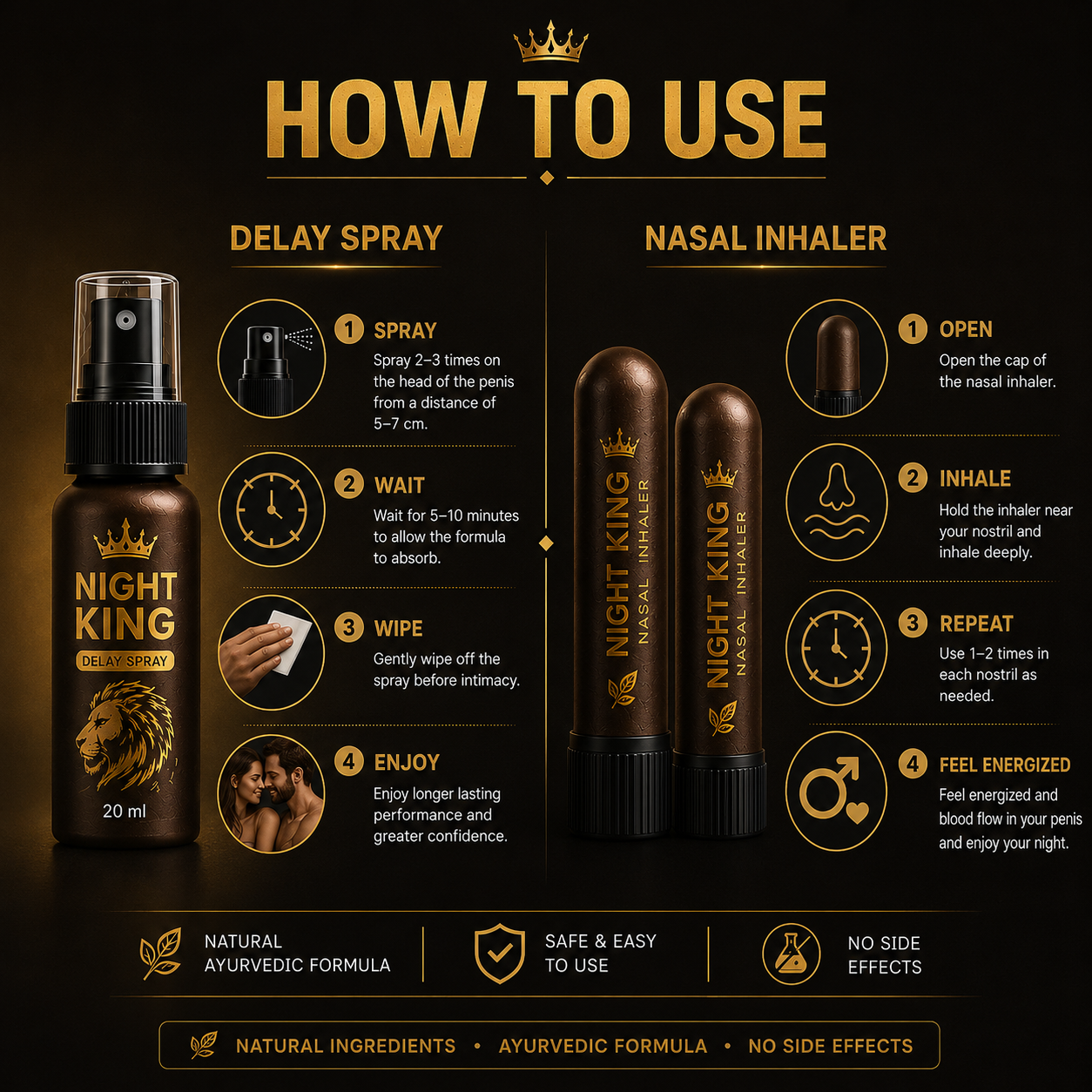 HOW TO USE

DELAY SPRAY

NIGHT KING
DELAY SPRAY
20 ml

1 SPRAY
Spray 2–3 times on the head of the penis from a distance of 5–7 cm.

2 WAIT
Wait for 5–10 minutes to allow the formula to absorb.

3 WIPE
Gently wipe off the spray before intimacy.

4 ENJOY
Enjoy longer lasting performance and greater confidence.

NASAL INHALER

NIGHT KING NASAL INHALER

NIGHT KING NASAL INHALER

1 OPEN
Open the cap of the nasal inhaler.

2 INHALE
Hold the inhaler near your nostril and inhale deeply.

3 REPEAT
Use 1–2 times in each nostril as needed.

4 FEEL ENERGIZED
Feel energized and blood flow in your penis and enjoy your night.

NATURAL AYURVEDIC FORMULA

SAFE & EASY TO USE

NO SIDE EFFECTS

NATURAL INGREDIENTS • AYURVEDIC FORMULA • NO SIDE EFFECTS